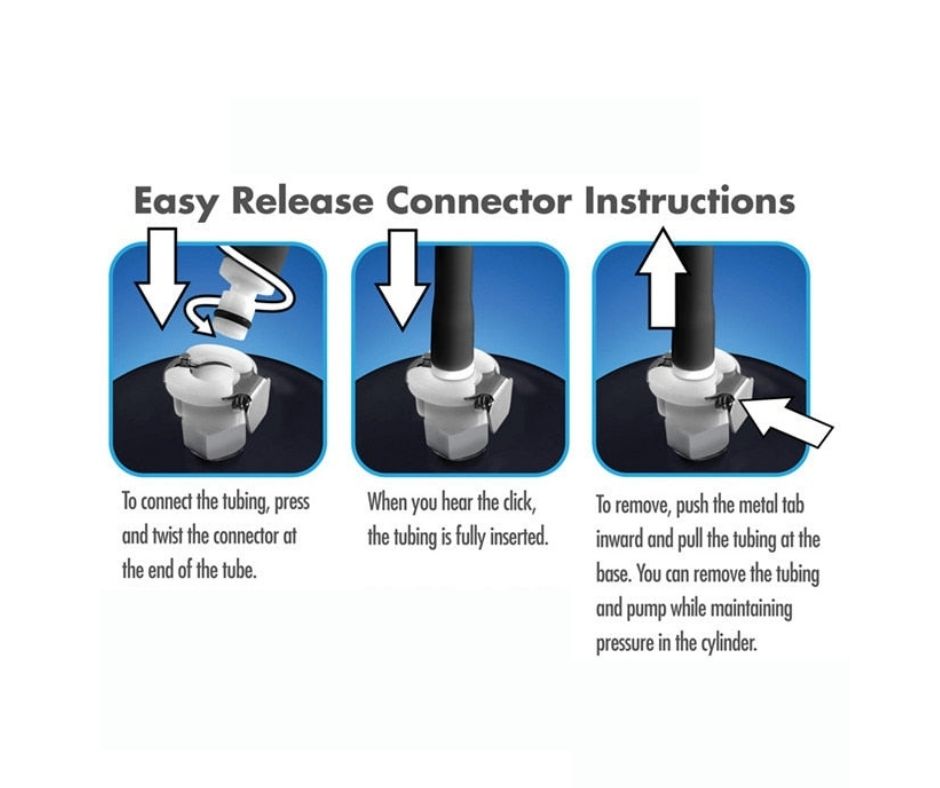 Easy Release Connector Instructions

To connect the tubing, press and twist the connector at the end of the tube.

When you hear the click, the tubing is fully inserted.

To remove, push the metal tab inward and pull the tubing at the base. You can remove the tubing and pump while maintaining pressure in the cylinder.