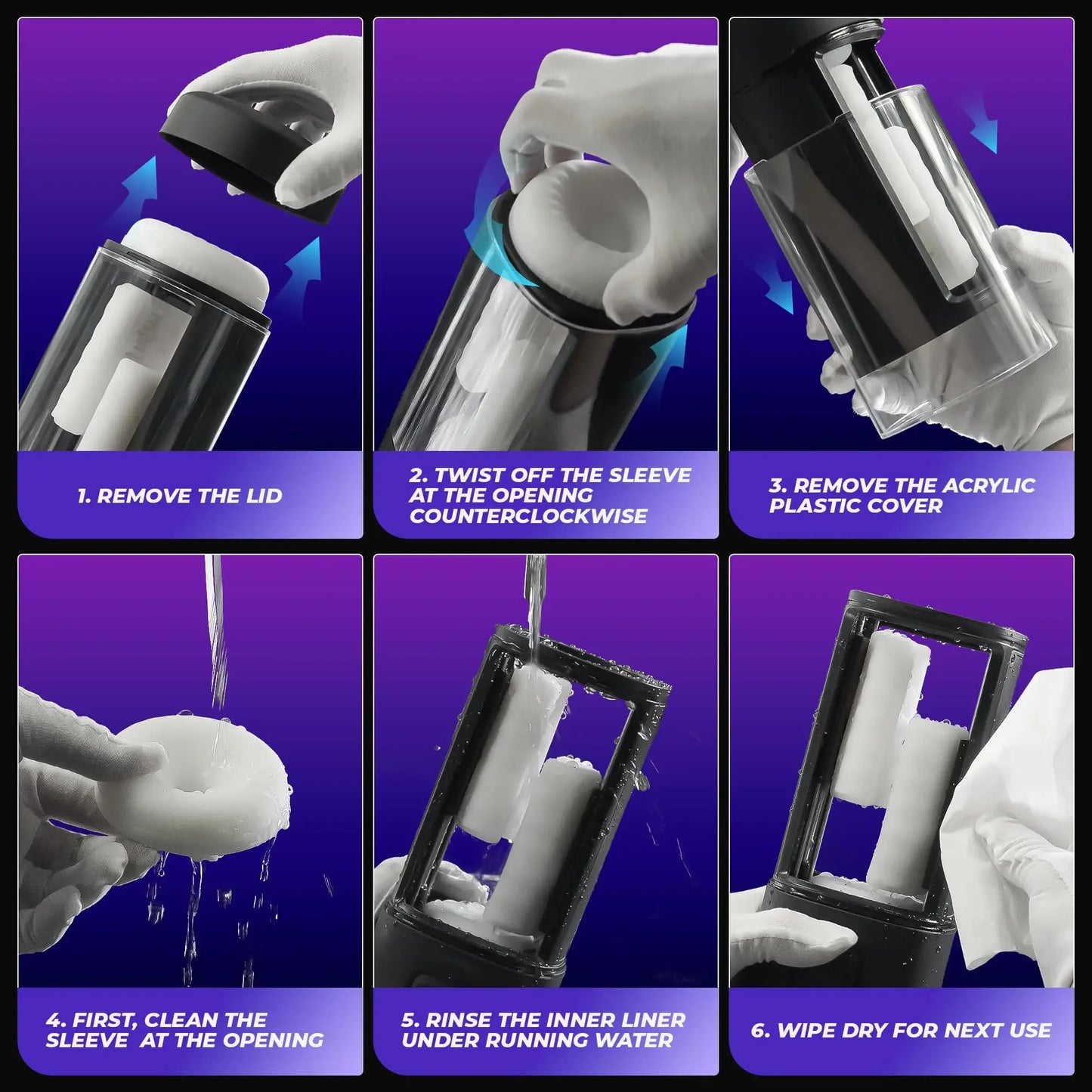 1. REMOVE THE LID

2. TWIST OFF THE SLEEVE AT THE OPENING COUNTERCLOCKWISE

3. REMOVE THE ACRYLIC PLASTIC COVER

4. FIRST, CLEAN THE SLEEVE AT THE OPENING

5. RINSE THE INNER LINER UNDER RUNNING WATER

6. WIPE DRY FOR NEXT USE